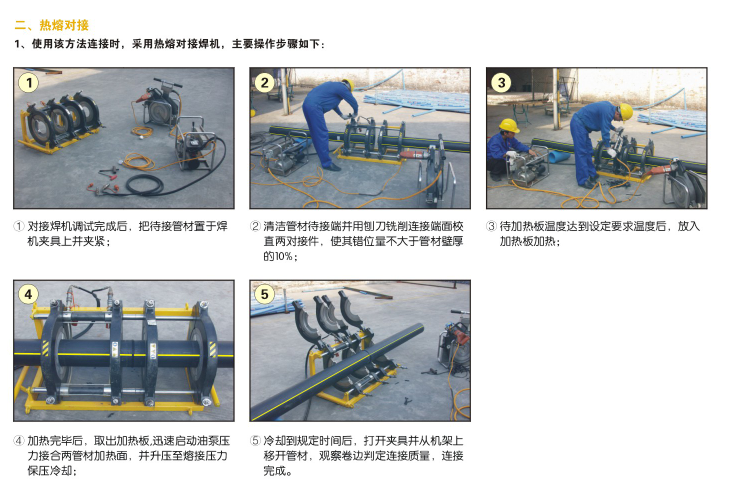 二、热熔对接

1、使用该方法连接时，采用热熔对接焊机，主要操作步骤如下：

1

2

3

① 对接焊机调试完成后，把待接管材置于焊机夹具上并夹紧；

② 清洁管材待接端并用刨刀铣削连接端面校直两对接件，使其错位量不大于管材壁厚的10%；

③ 待加热板温度达到设定要求温度后，放入加热板加热；

4

5

④ 加热完毕后，取出加热板，迅速启动油泵压力接合两管材加热面，并升压至熔接压力保压冷却；

⑤ 冷却到规定时间后，打开夹具并从机架上移开管材，观察卷边判定连接质量，连接完成。